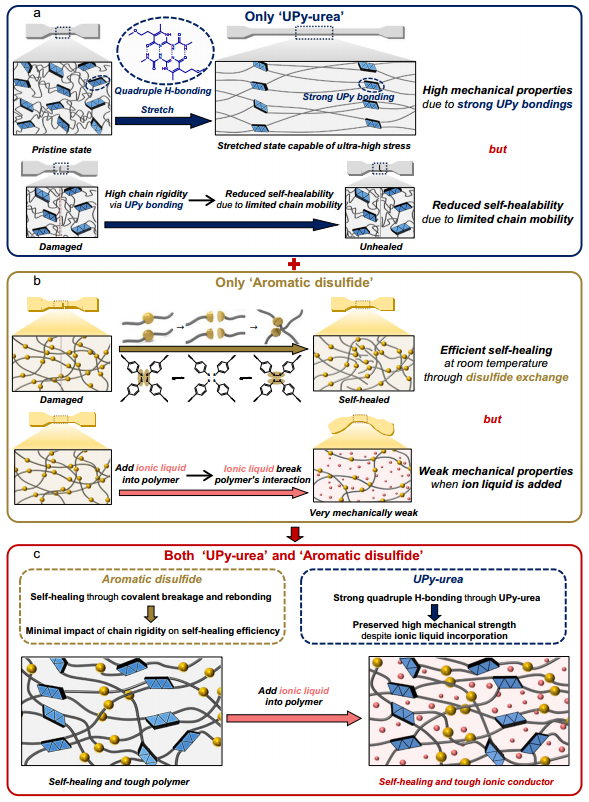 a

Only 'UPy-urea'

Quadruple H-bonding

Stretch

Strong UPy bonding

Pristine state

Stretched state capable of ultra-high stress

High mechanical properties due to strong UPy bondings

but

High chain rigidity via UPy bonding

Reduced self-healability due to limited chain mobility

Damaged

Unhealed

Reduced self-healability due to limited chain mobility

b

Only 'Aromatic disulfide'

Damaged

Self-healed

Efficient self-healing at room temperature through disulfide exchange

but

Add ionic liquid into polymer

Ionic liquid break polymer's interaction

Very mechanically weak

Weak mechanical properties when ion liquid is added

c

Both 'UPy-urea' and 'Aromatic disulfide'

Aromatic disulfide

Self-healing through covalent breakage and rebonding

Minimal impact of chain rigidity on self-healing efficiency

UPy-urea

Strong quadruple H-bonding through UPy-urea

Preserved high mechanical strength despite ionic liquid incorporation

Add ionic liquid into polymer

Self-healing and tough polymer

Self-healing and tough ionic conductor